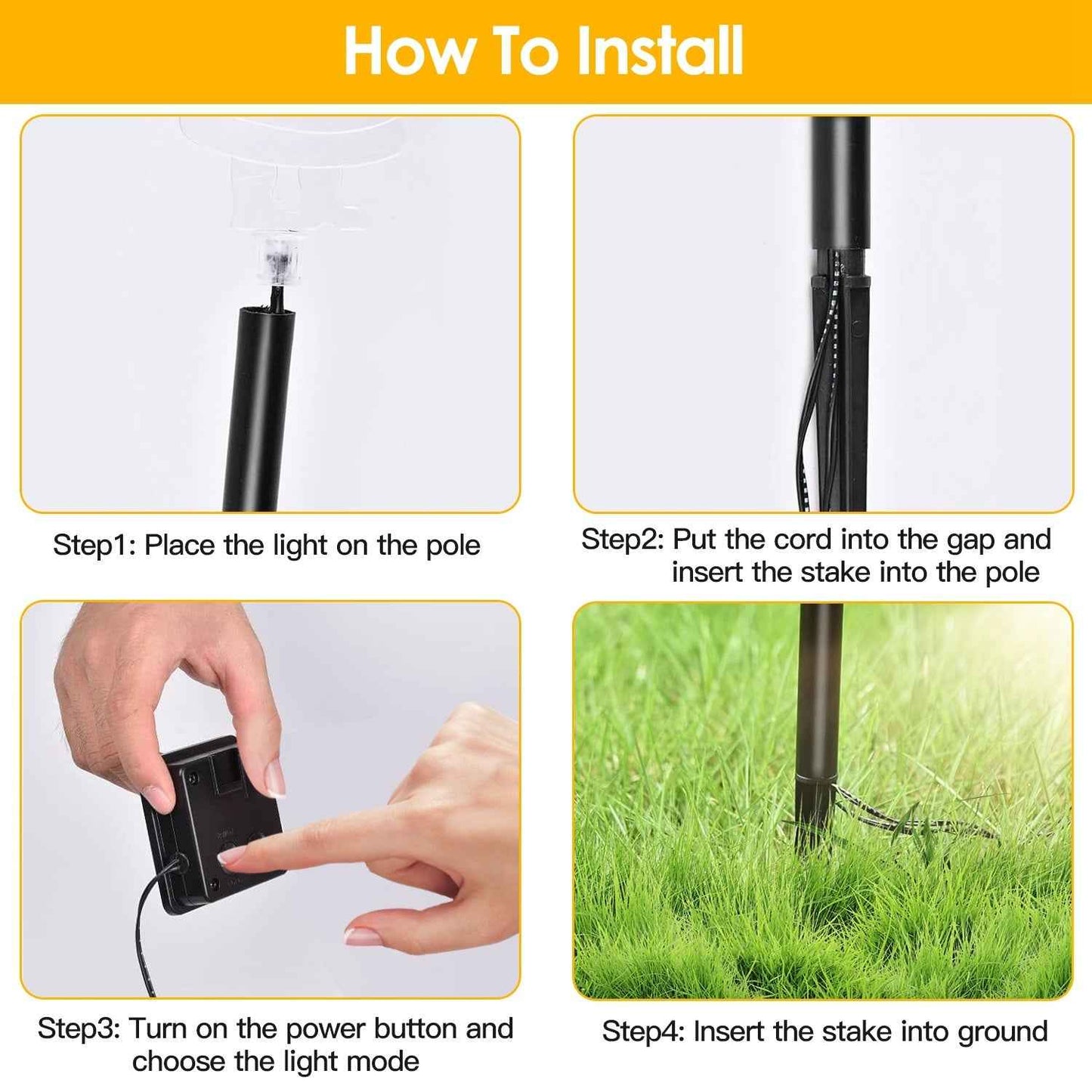 How To Install

Step1: Place the light on the pole

Step2: Put the cord into the gap and insert the stake into the pole

Step3: Turn on the power button and choose the light mode

Step4: Insert the stake into ground