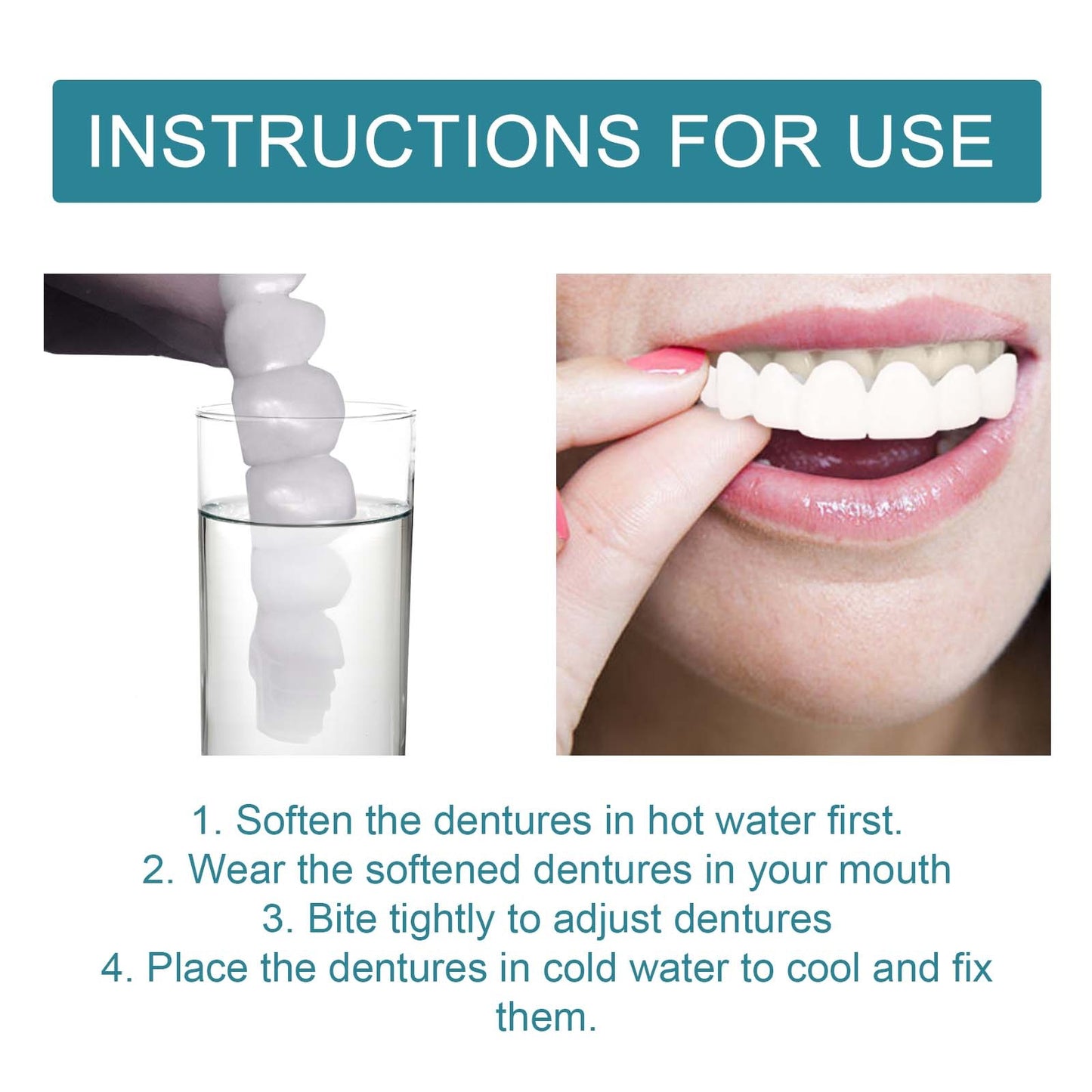 INSTRUCTIONS FOR USE

1. Soften the dentures in hot water first.
2. Wear the softened dentures in your mouth
3. Bite tightly to adjust dentures
4. Place the dentures in cold water to cool and fix them.