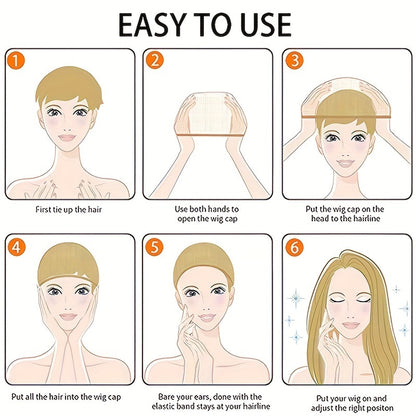 EASY TO USE

1

First tie up the hair

2

Use both hands to open the wig cap

3

Put the wig cap on the head to the hairline

4

Put all the hair into the wig cap

5

Bare your ears, done with the elastic band stays at your hairline

6

Put your wig on and adjust the right positon