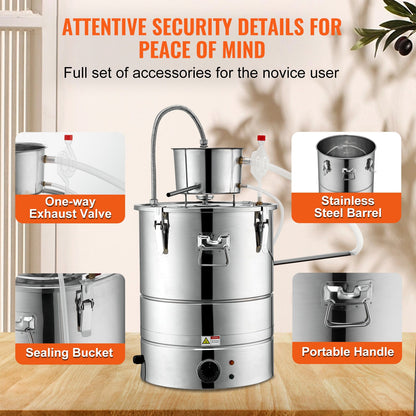 ATTENTIVE SECURITY DETAILS FOR PEACE OF MIND

Full set of accessories for the novice user

One-way Exhaust Valve

Stainless Steel Barrel

Sealing Bucket

Portable Handle