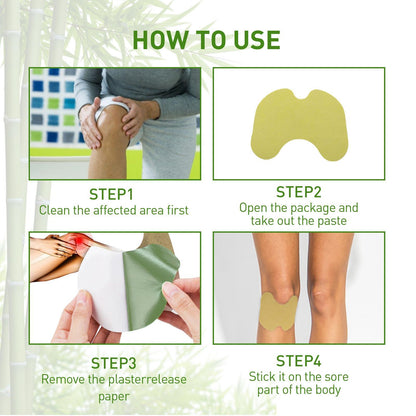 HOW TO USE

STEP1
Clean the affected area first

STEP2
Open the package and take out the paste

STEP3
Remove the plasterrelease paper

STEP4
Stick it on the sore part of the body