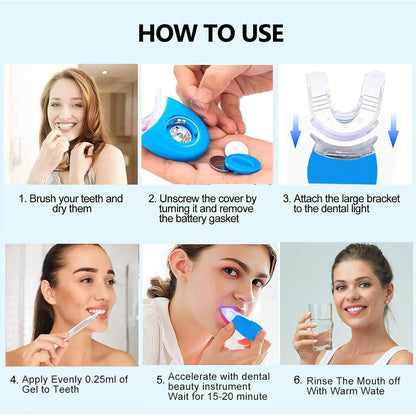 HOW TO USE

1. Brush your teeth and dry them

2. Unscrew the cover by turning it and remove the battery gasket

3. Attach the large bracket to the dental light

4. Apply Evenly 0.25ml of Gel to Teeth

5. Accelerate with dental beauty instrument Wait for 15-20 minute

6. Rinse The Mouth off With Warm Wate