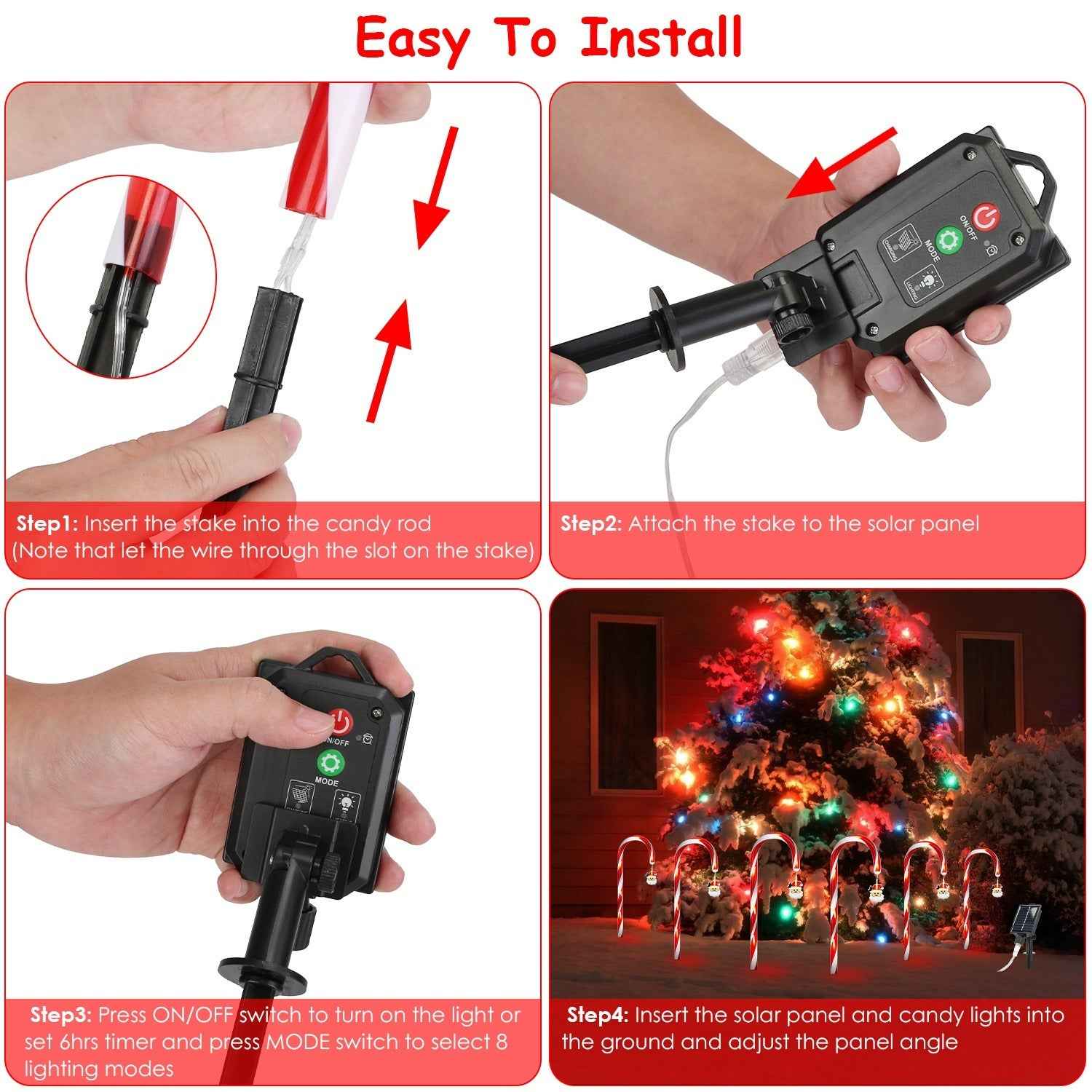 Easy To Install

ON/OFF

MODE

Step1: Insert the stake into the candy rod (Note that let the wire through the slot on the stake)

Step2: Attach the stake to the solar panel

ON/OFF

MODE

Step3: Press ON/OFF switch to turn on the light or set 6hrs timer and press MODE switch to select 8 lighting modes

Step4: Insert the solar panel and candy lights into the ground and adjust the panel angle