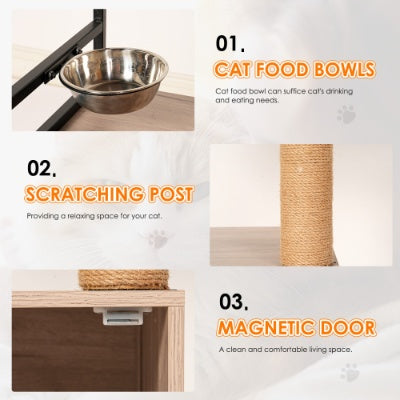 01.

CAT FOOD BOWLS

Cat food bowl can suffice cat's drinking and eating needs.

02.

SCRATCHING POST

Providing a relaxing space for your cat.

03.

MAGNETIC DOOR

A clean and comfortable living space.