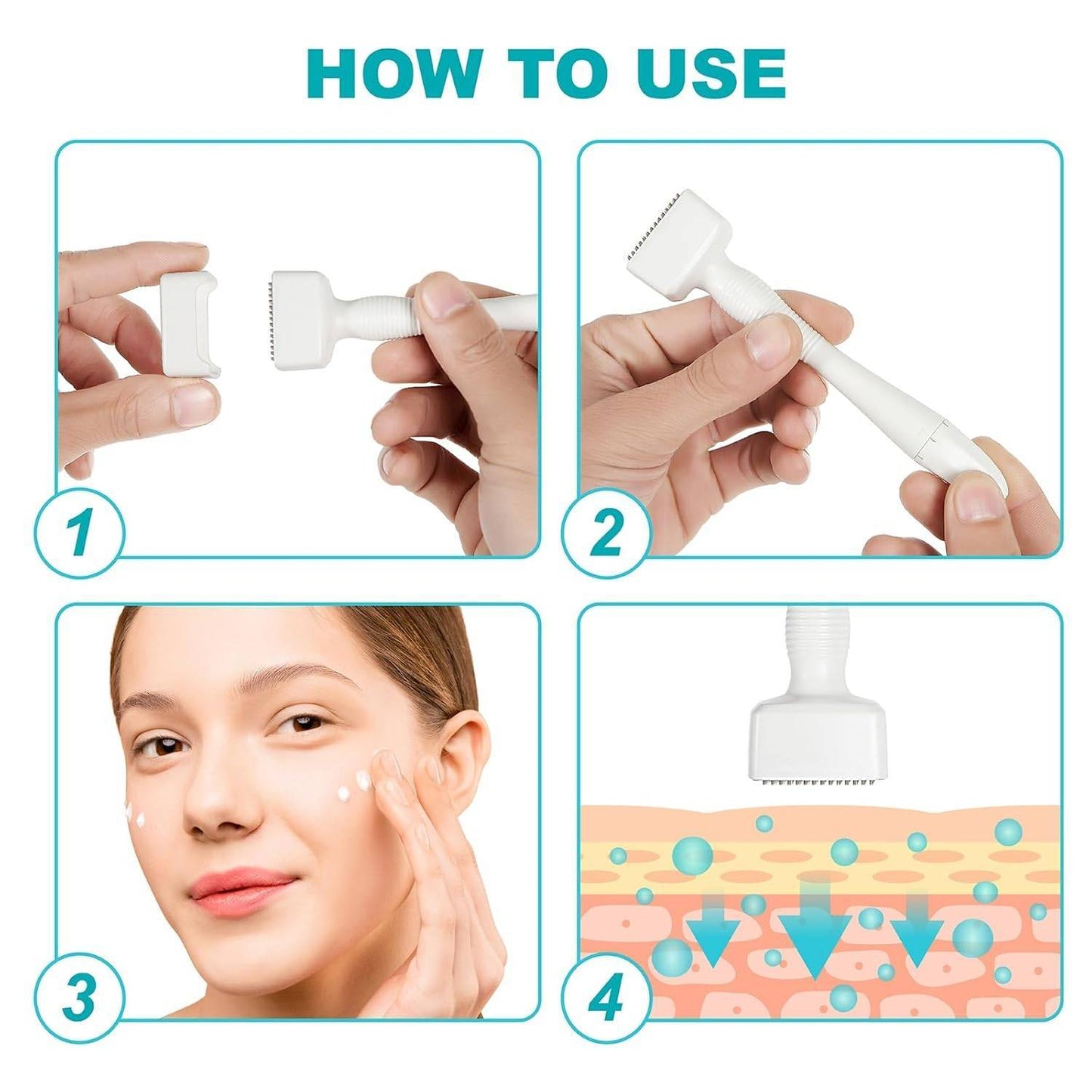 HOW TO USE

1

2

3

4