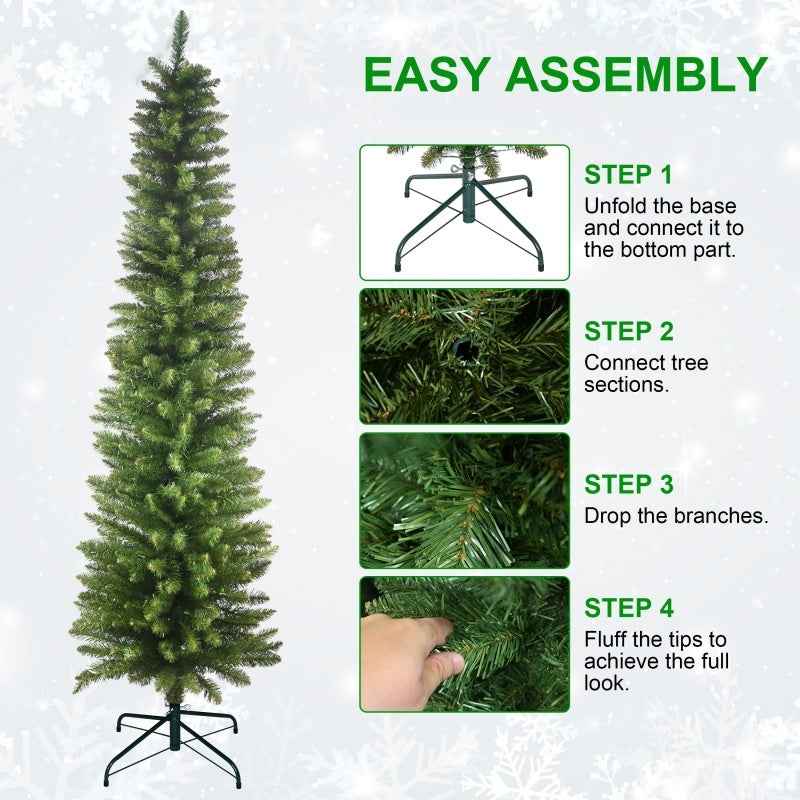 EASY ASSEMBLY

STEP 1
Unfold the base and connect it to the bottom part.

STEP 2
Connect tree sections.

STEP 3
Drop the branches.

STEP 4
Fluff the tips to achieve the full look.