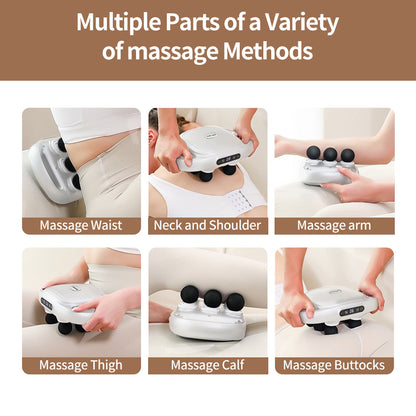 Multiple Parts of a Variety of massage Methods

Massage Waist

Neck and Shoulder

Massage arm

Massage Thigh

Massage Calf

Massage Buttocks